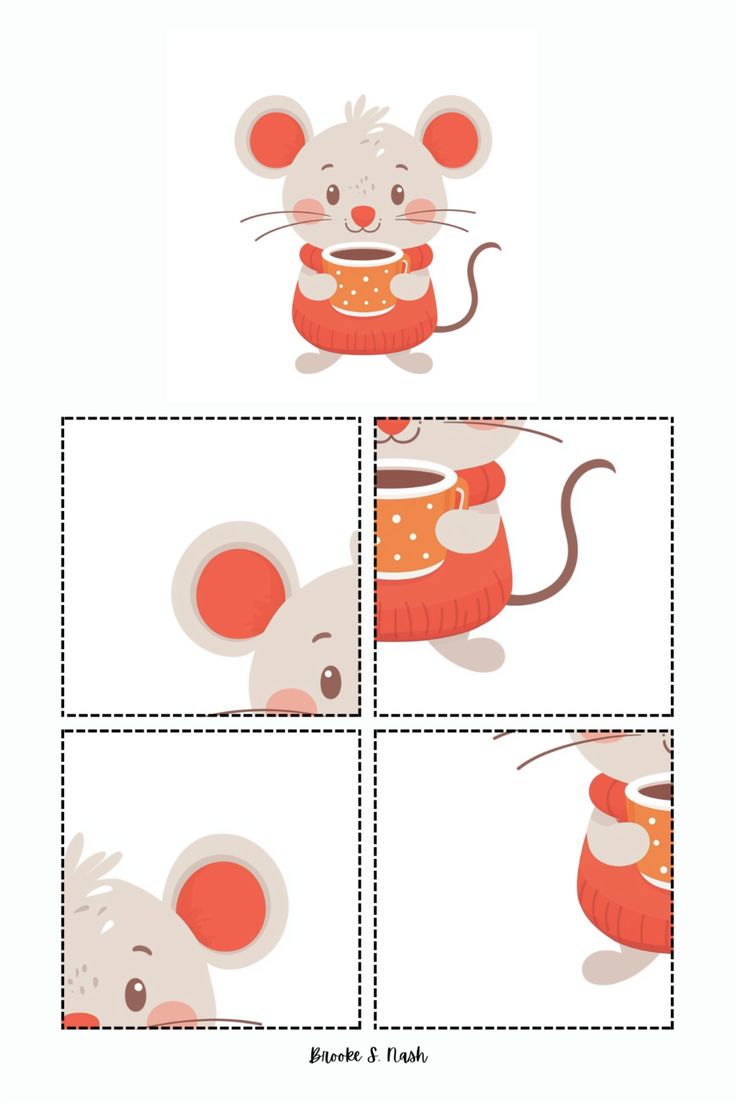 Brooke S. Nash