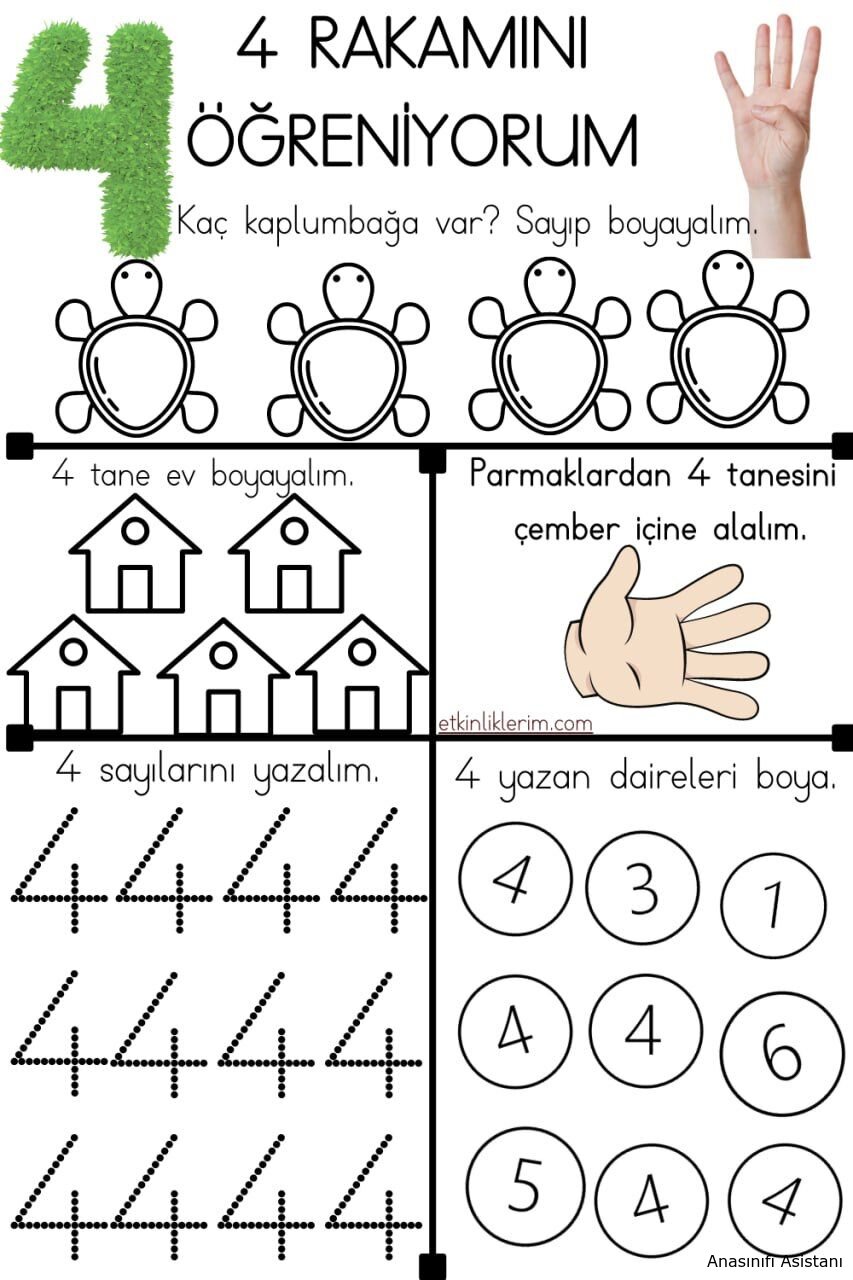 4

4 RAKAMINI ÖĞRENİYORUM

Kaç kaplumbağa var? Sayıp boyayalım.

4 tane ev boyayalım.

Parmaklardan 4 tanesini çember içine alalım.

etkinliklerim.com

4 sayılarını yazalım.

4 4 4 4
4 4 4 4
4 4 4 4

4 yazan daireleri boya.

4 3 1
4 4 6
5 4 4

Anasınıfı Asistanı